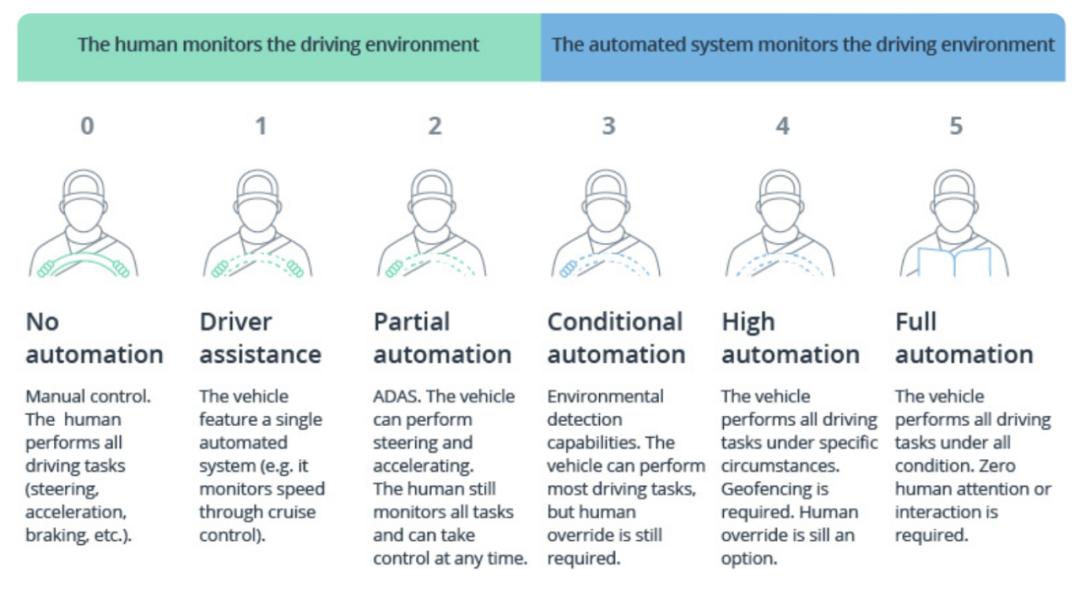 The human monitors the driving environment

The automated system monitors the driving environment

0

No automation

Manual control. The human performs all driving tasks (steering, acceleration, braking, etc.).

1

Driver assistance

The vehicle feature a single automated system (e.g. it monitors speed through cruise control).

2

Partial automation

ADAS. The vehicle can perform steering and accelerating. The human still monitors all tasks and can take control at any time.

3

Conditional automation

Environmental detection capabilities. The vehicle can perform most driving tasks, but human override is still required.

4

High automation

The vehicle performs all driving tasks under specific circumstances. Geofencing is required. Human override is sill an option.

5

Full automation

The vehicle performs all driving tasks under all condition. Zero human attention or interaction is required.