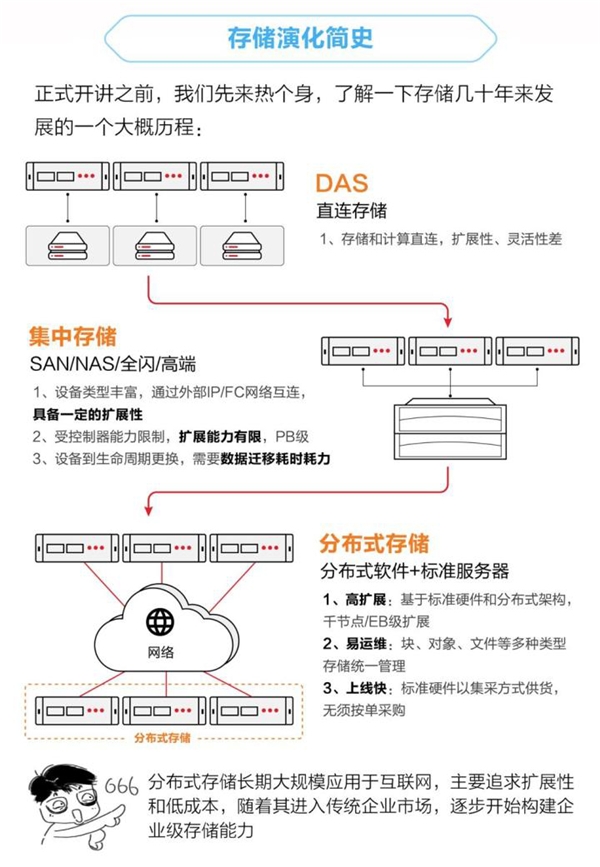 存储演化简史

正式开讲之前，我们先来热个身，了解一下存储几十年来发展的一个大概历程：

DAS
直连存储
1、存储和计算直连，扩展性、灵活性差

集中存储
SAN/NAS/全闪/高端
1、设备类型丰富，通过外部IP/FC网络互连，具备一定的扩展性
2、受控制器能力限制，扩展能力有限，PB级
3、设备到生命周期更换，需要数据迁移耗时耗力

分布式存储
分布式软件+标准服务器
1、高扩展：基于标准硬件和分布式架构，千节点/EB级扩展
2、易运维：块、对象、文件等多种类型存储统一管理
3、上线快：标准硬件以集采方式供货，无须按单采购

网络

分布式存储

666

分布式存储长期大规模应用于互联网，主要追求扩展性和低成本，随着其进入传统企业市场，逐步开始构建企业级存储能力